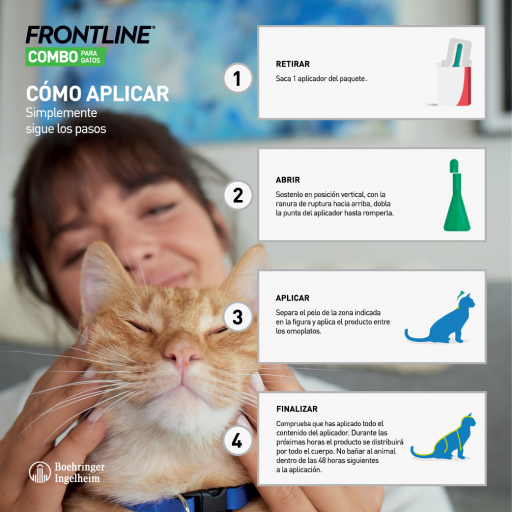 FRONTLINE®
COMBO PARA GATOS

CÓMO APLICAR
Simplemente sigue los pasos

1
RETIRAR
Saca 1 aplicador del paquete.

2
ABRIR
Sostenlo en posición vertical, con la ranura de ruptura hacia arriba, dobla la punta del aplicador hasta romperla.

3
APLICAR
Separa el pelo de la zona indicada en la figura y aplica el producto entre los omoplatos.

4
FINALIZAR
Comprueba que has aplicado todo el contenido del aplicador. Durante las próximas horas el producto se distribuirá por todo el cuerpo. No bañar al animal dentro de las 48 horas siguientes a la aplicación.

Boehringer Ingelheim