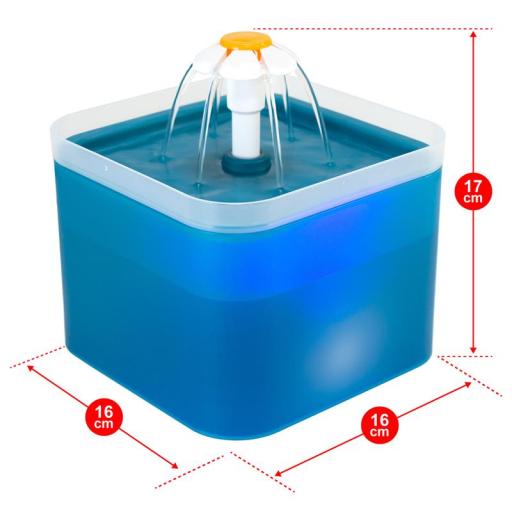 17 cm

16 cm

16 cm