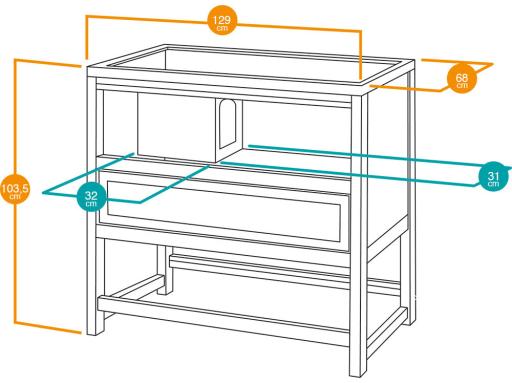 129
cm

68
cm

103,5
cm

32
cm

31
cm