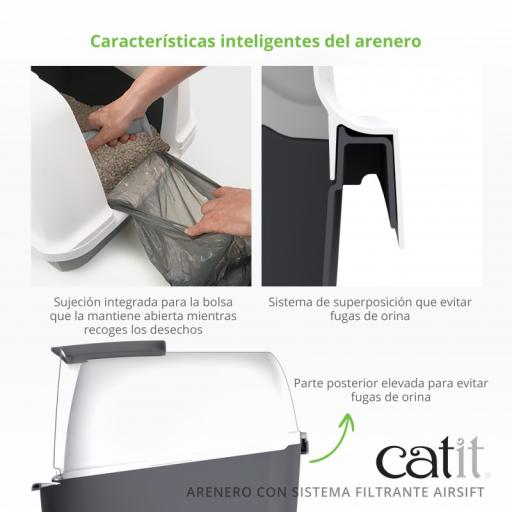 Características inteligentes del arenero

Sujeción integrada para la bolsa que la mantiene abierta mientras recoges los desechos

Sistema de superposición que evitar fugas de orina

Parte posterior elevada para evitar fugas de orina

catit

ARENERO CON SISTEMA FILTRANTE AIRSIFT