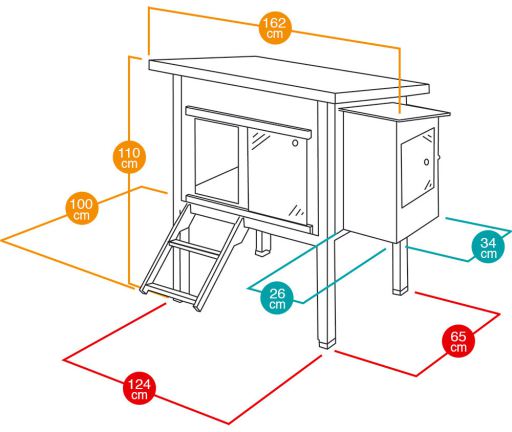 162 cm

110 cm

100 cm

34 cm

26 cm

65 cm

124 cm