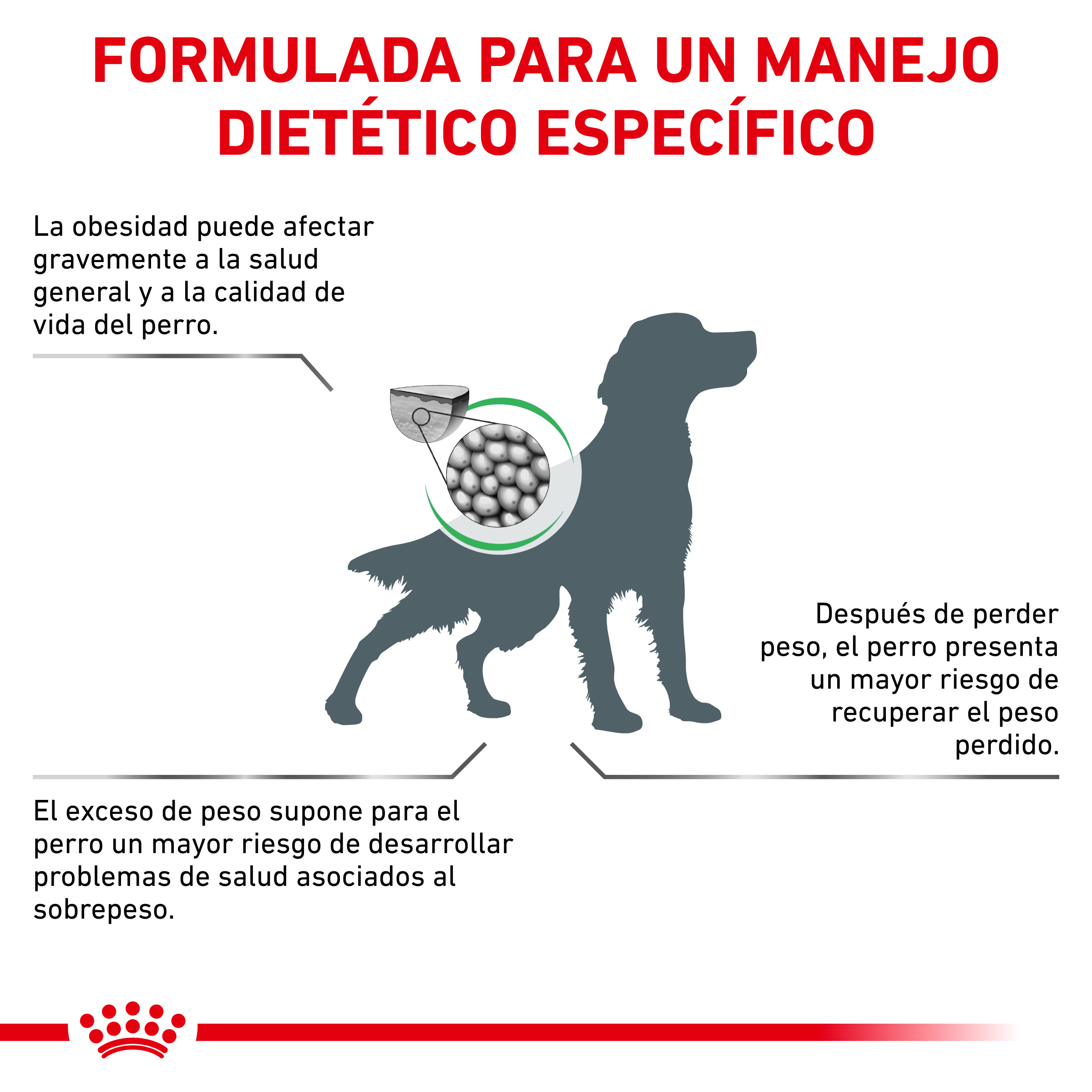 FORMULADA PARA UN MANEJO DIETÉTICO ESPECÍFICO

La obesidad puede afectar gravemente a la salud general y a la calidad de vida del perro.

Después de perder peso, el perro presenta un mayor riesgo de recuperar el peso perdido.

El exceso de peso supone para el perro un mayor riesgo de desarrollar problemas de salud asociados al sobrepeso.